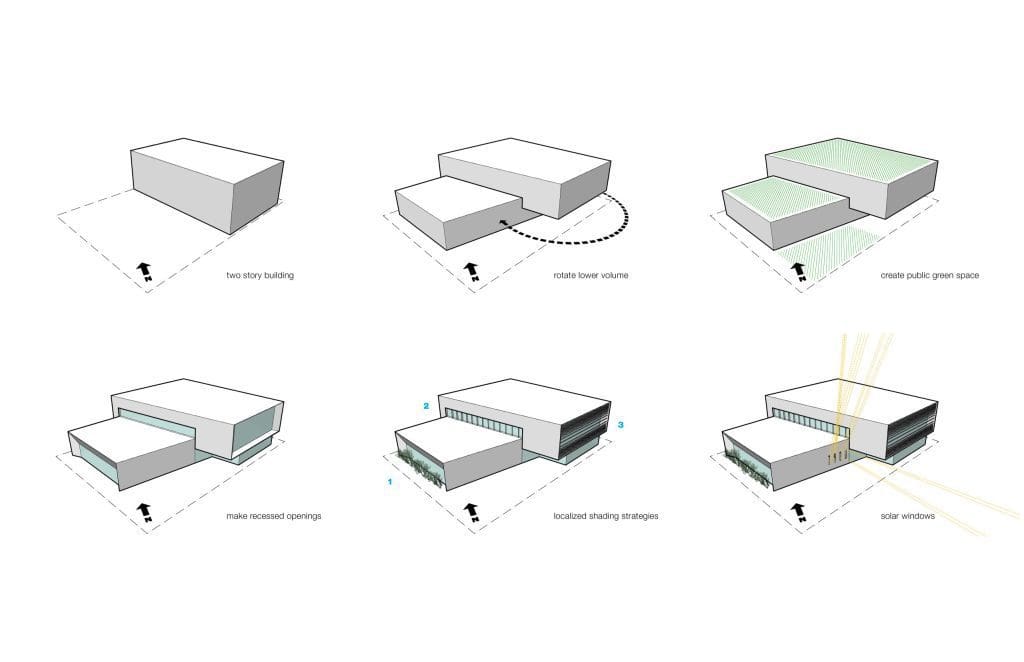 N

two story building

N

rotate lower volume

N

create public green space

N

make recessed openings

2

3

1

N

localized shading strategies

N

solar windows