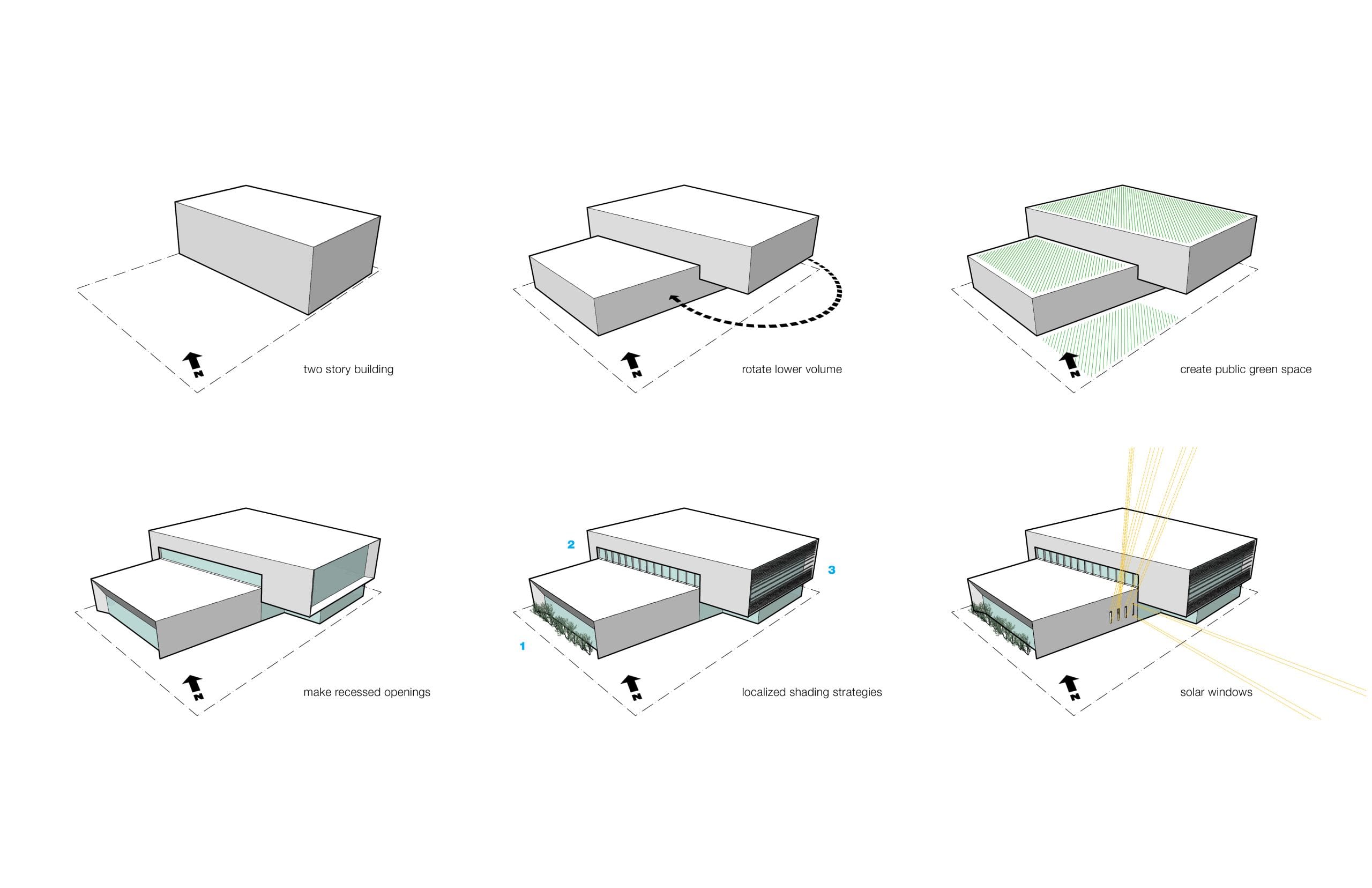 N
two story building

N
rotate lower volume

N
create public green space

N
make recessed openings

2
3
1
N
localized shading strategies

N
solar windows